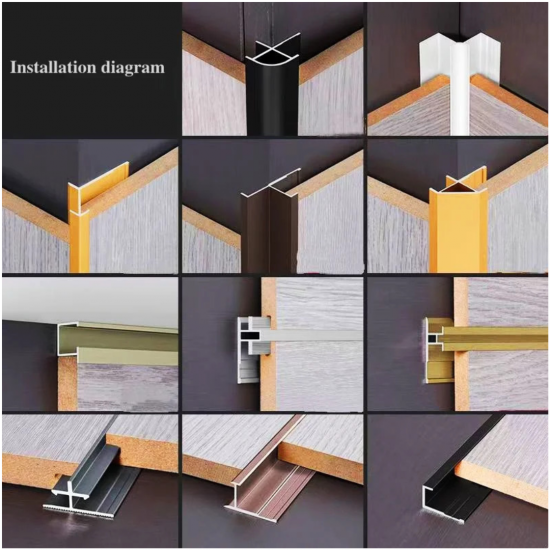 Installation diagram