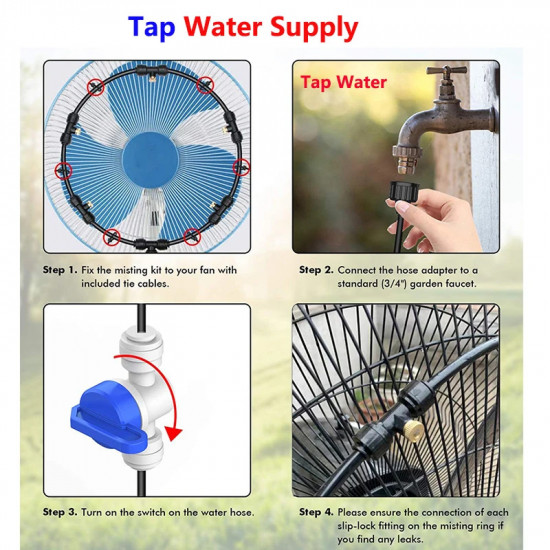 Tap Water Supply

Tap Water

Step 1. Fix the misting kit to your fan with included tie cables.

Step 2. Connect the hose adapter to a standard (3/4") garden faucet.

Step 3. Turn on the switch on the water hose.

Step 4. Please ensure the connection of each slip-lock fitting on the misting ring if you find any leaks.